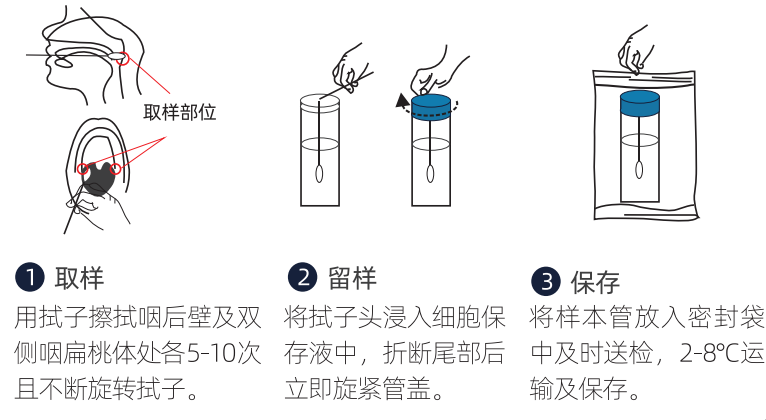 取样部位

1 取样
用拭子擦拭咽后壁及双侧咽扁桃体处各5-10次且不断旋转拭子。

2 留样
将拭子头浸入细胞保存液中，折断尾部后立即旋紧管盖。

3 保存
将样本管放入密封袋中及时送检，2-8℃运输及保存。